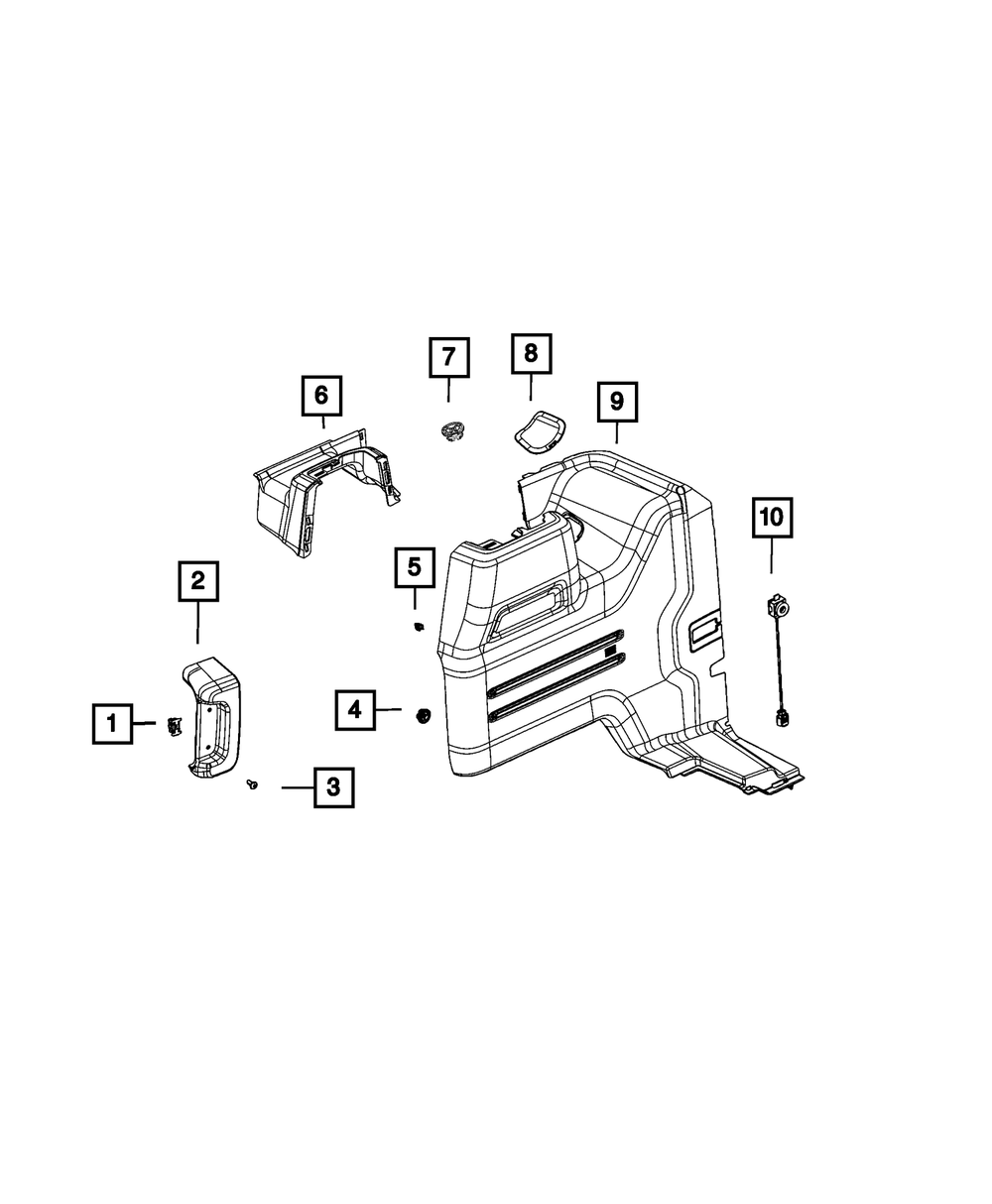 7
8
6
9
10
5
2
4
1
3