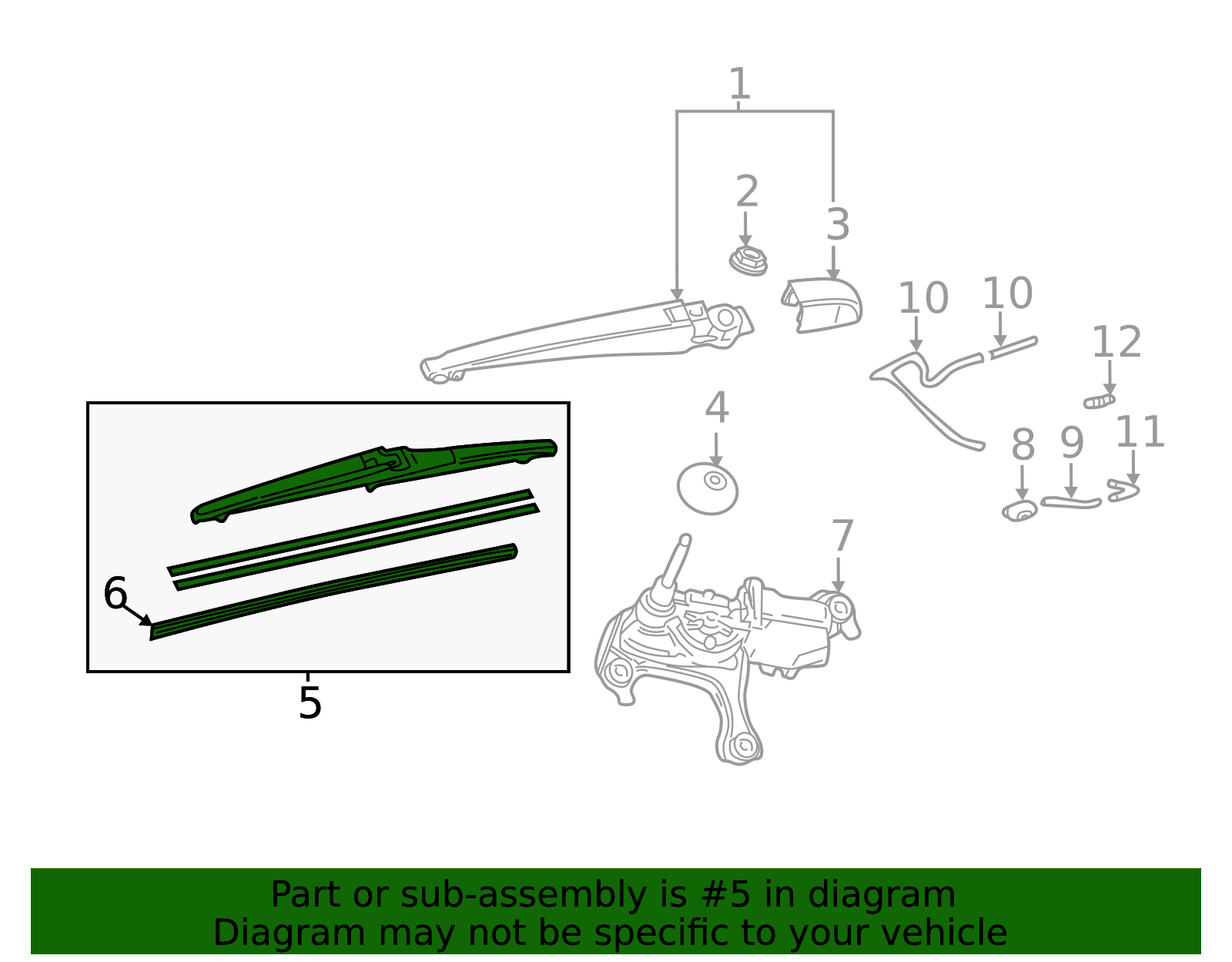 1
2
3
10
10
12
4
8
9
11
7
6
5

Part or sub-assembly is #5 in diagram
Diagram may not be specific to your vehicle