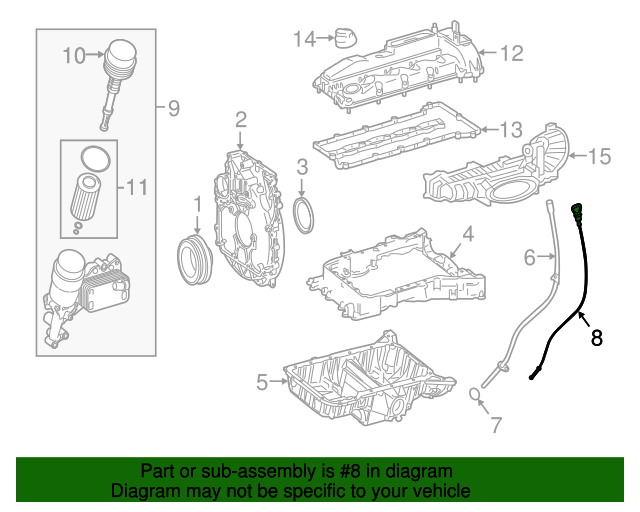 10
9
11
14
12
13
15
2
3
1
4
6
8
5
7

Part or sub-assembly is #8 in diagram
Diagram may not be specific to your vehicle