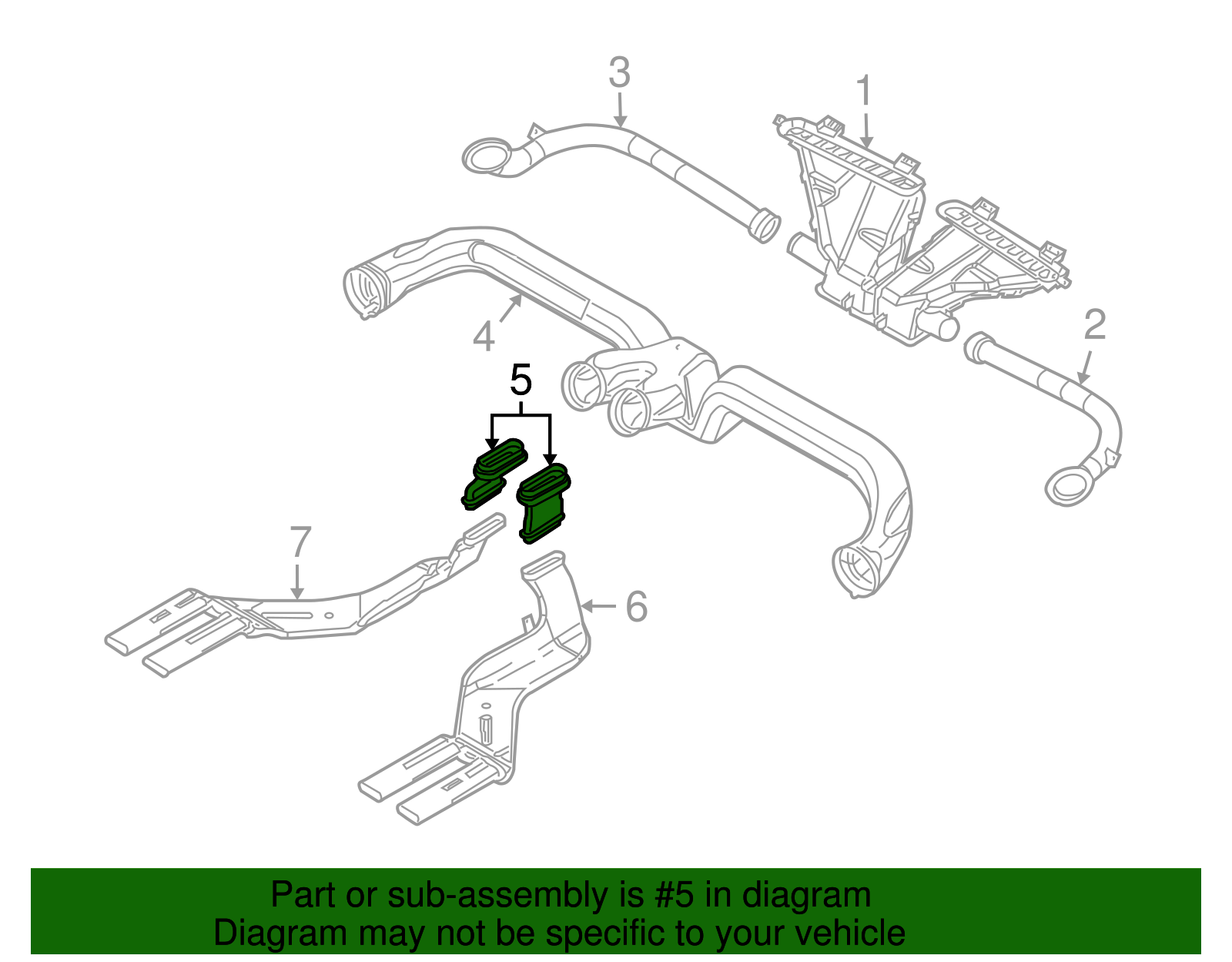 3
1
4
2
5
7
6

Part or sub-assembly is #5 in diagram
Diagram may not be specific to your vehicle