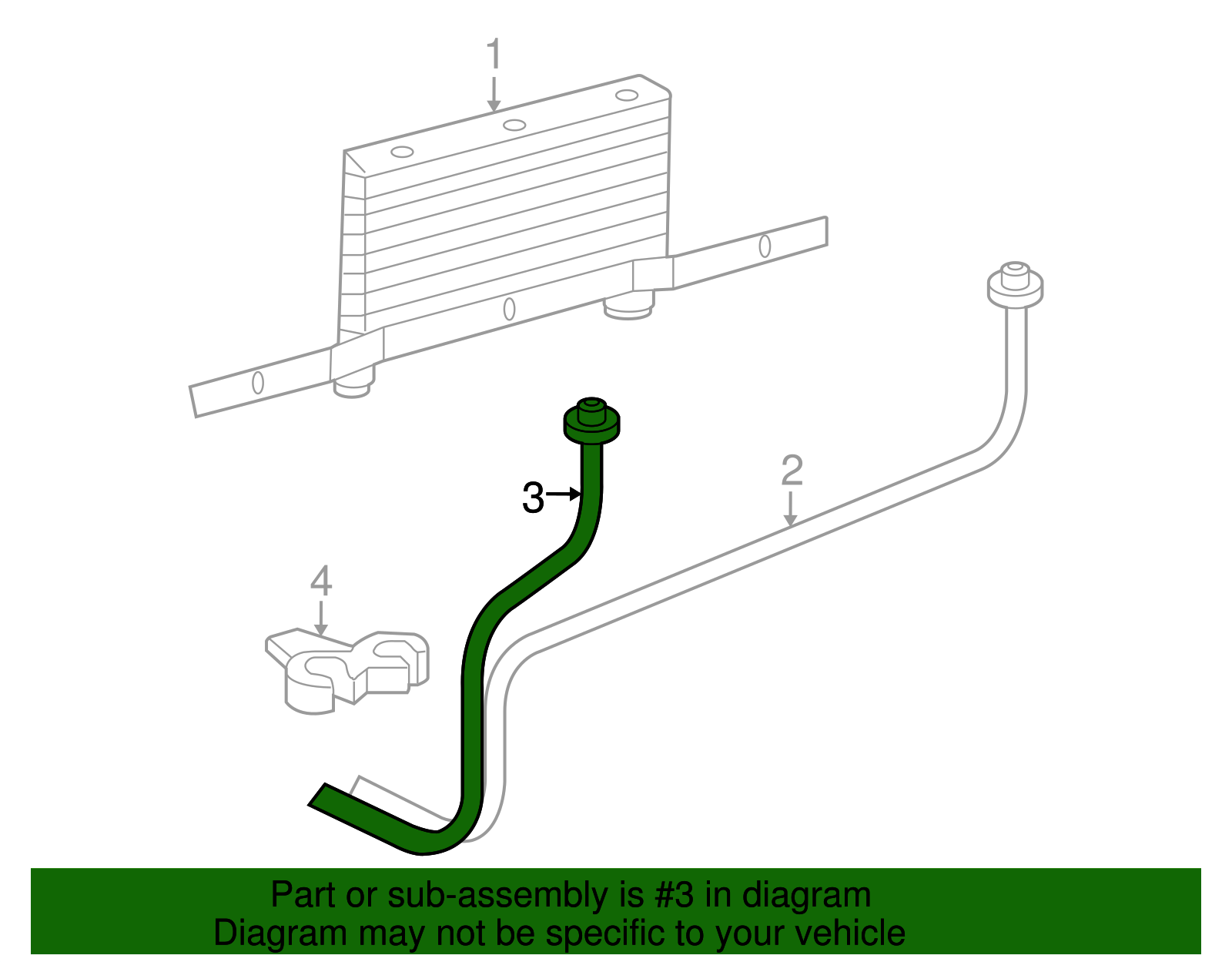 1

3

2

4

Part or sub-assembly is #3 in diagram
Diagram may not be specific to your vehicle