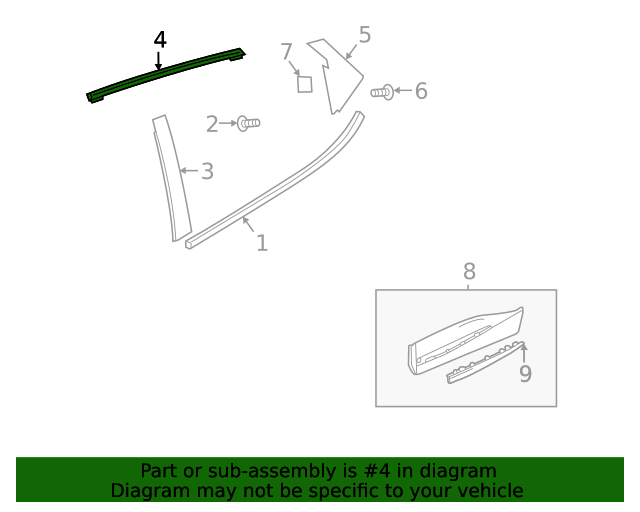 4
7
5
6
2
3
1
8
9

Part or sub-assembly is #4 in diagram
Diagram may not be specific to your vehicle