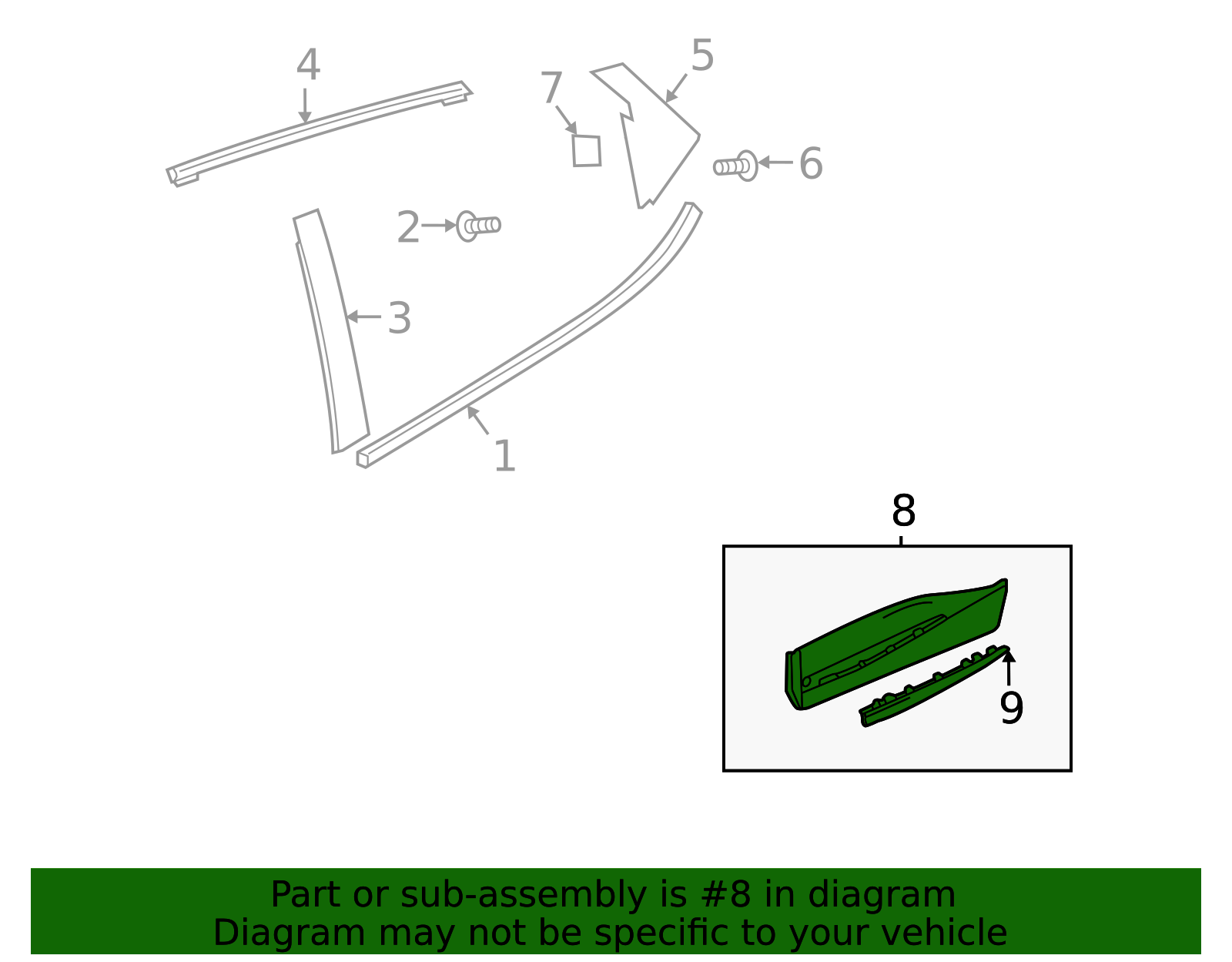 4
7
5
6
2
3
1
8
9

Part or sub-assembly is #8 in diagram
Diagram may not be specific to your vehicle