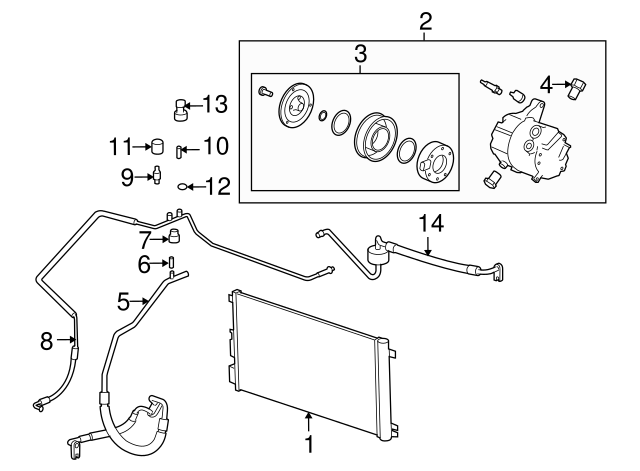 2
3
4
13
11
10
9
12
14
7
6
5
8
1