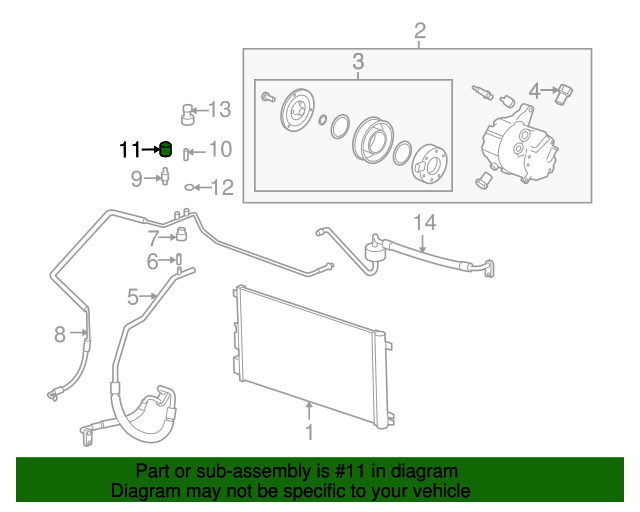 2
3
4
13
11
10
9
12
14
7
6
5
8
1

Part or sub-assembly is #11 in diagram
Diagram may not be specific to your vehicle