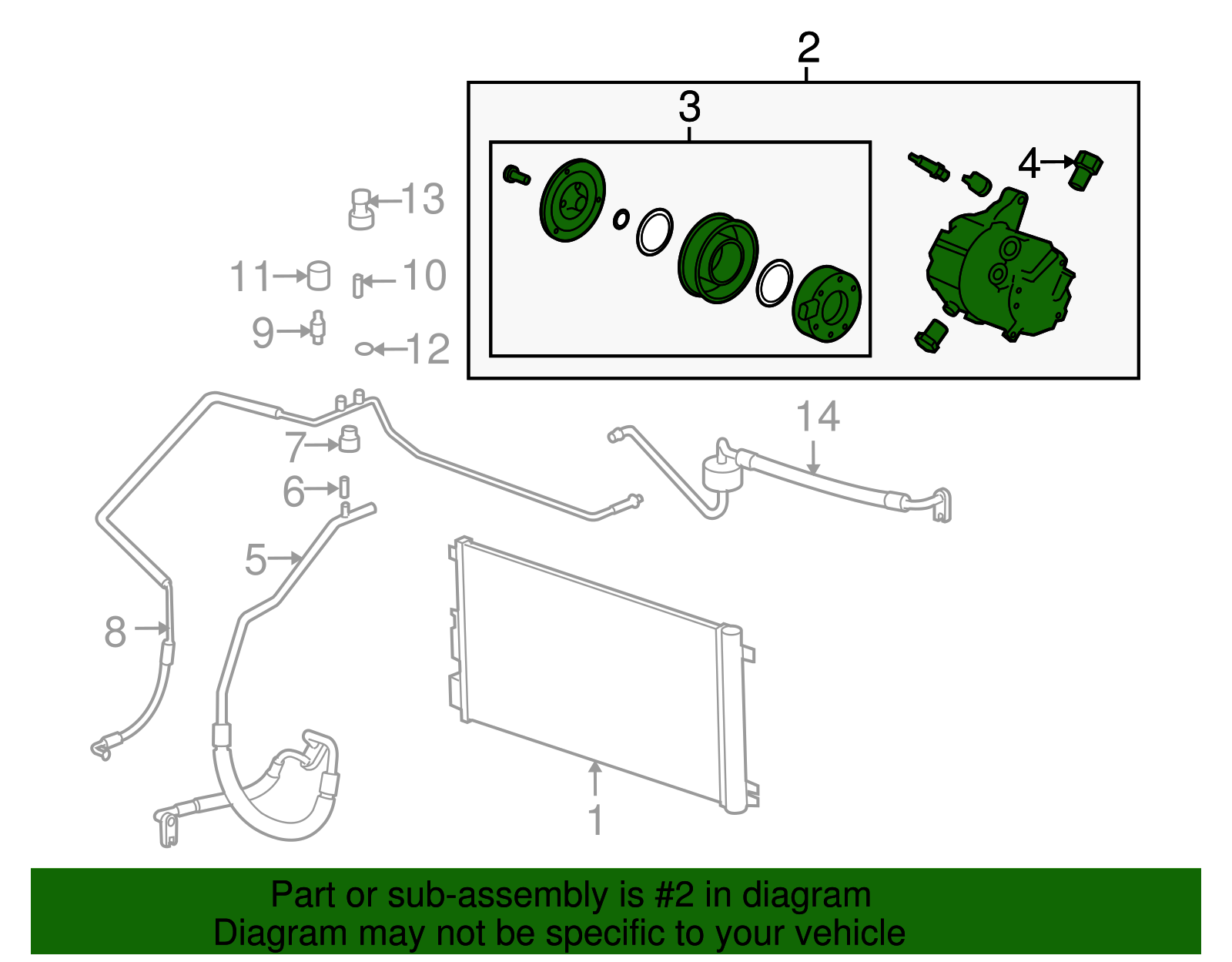 2
3
4
13
11
10
9
12
14
7
6
5
8
1

Part or sub-assembly is #2 in diagram
Diagram may not be specific to your vehicle