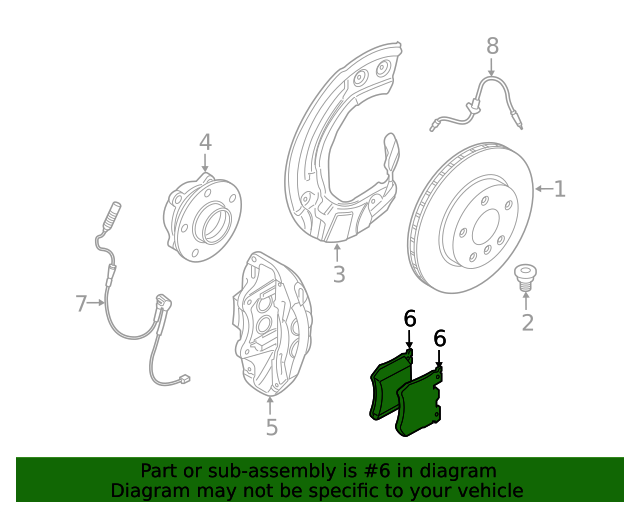 8
4
1
3
2
7
6
6
5

Part or sub-assembly is #6 in diagram
Diagram may not be specific to your vehicle