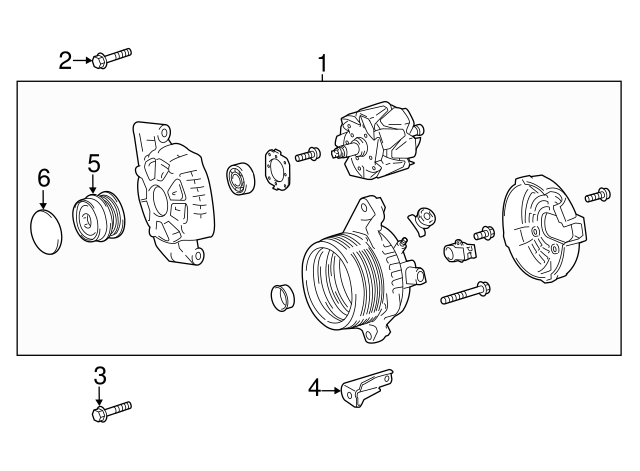 2
1
6
5
3
4