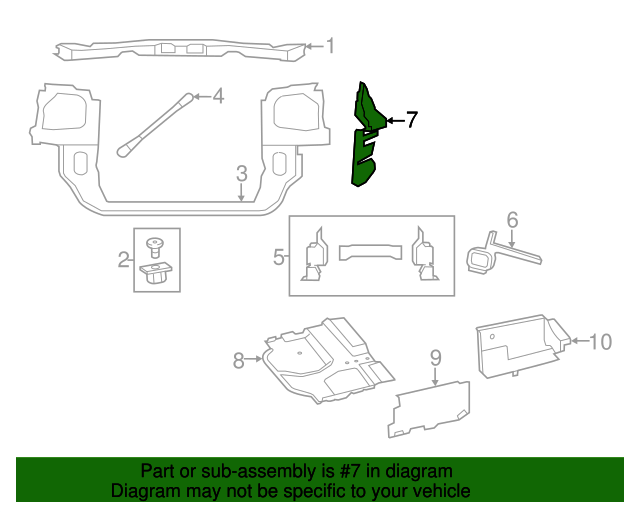 1
4
7
3
2
5
6
8
9
10

Part or sub-assembly is #7 in diagram
Diagram may not be specific to your vehicle