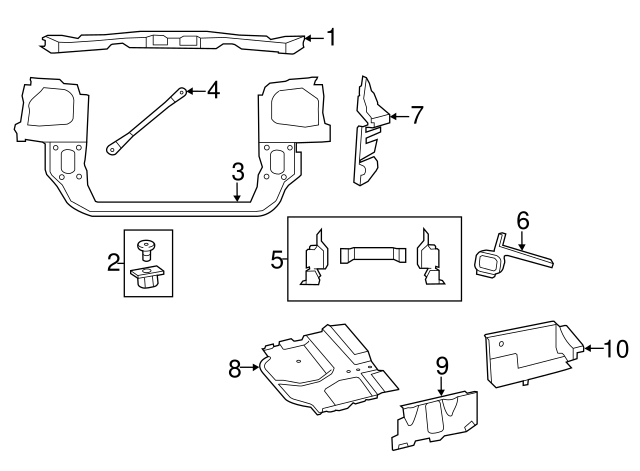 1
4
7
3
2
5
6
8
9
10