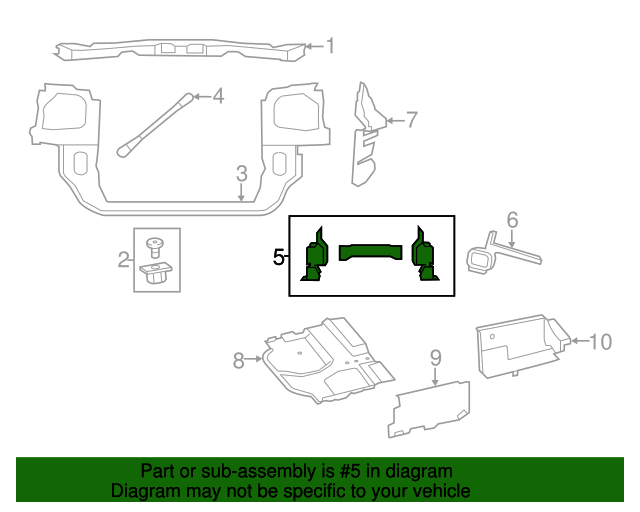 1
4
7
3
2
5
6
8
9
10
Part or sub-assembly is #5 in diagram
Diagram may not be specific to your vehicle