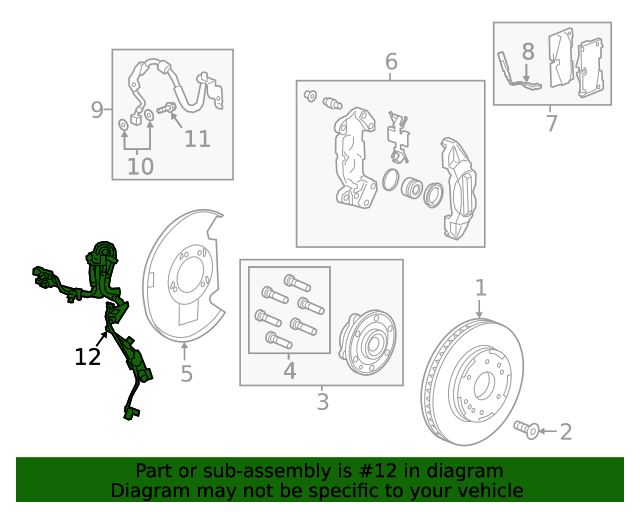 9
11
10
6
8
7
12
5
4
3
1
2

Part or sub-assembly is #12 in diagram
Diagram may not be specific to your vehicle