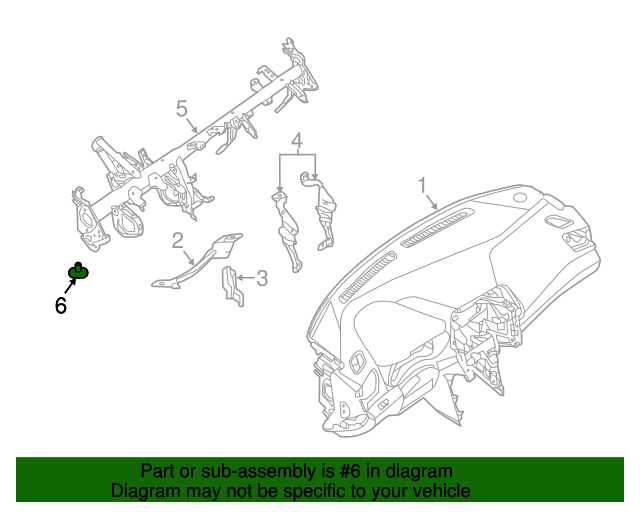 5

4

1

2

3

6

Part or sub-assembly is #6 in diagram
Diagram may not be specific to your vehicle