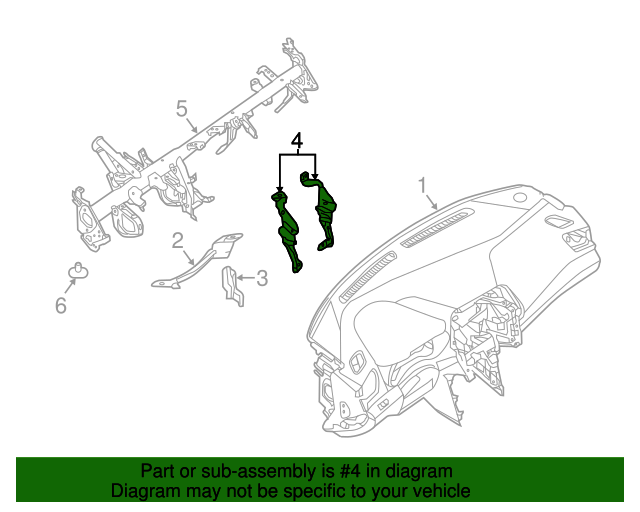 5

4

1

2

3

6

Part or sub-assembly is #4 in diagram
Diagram may not be specific to your vehicle