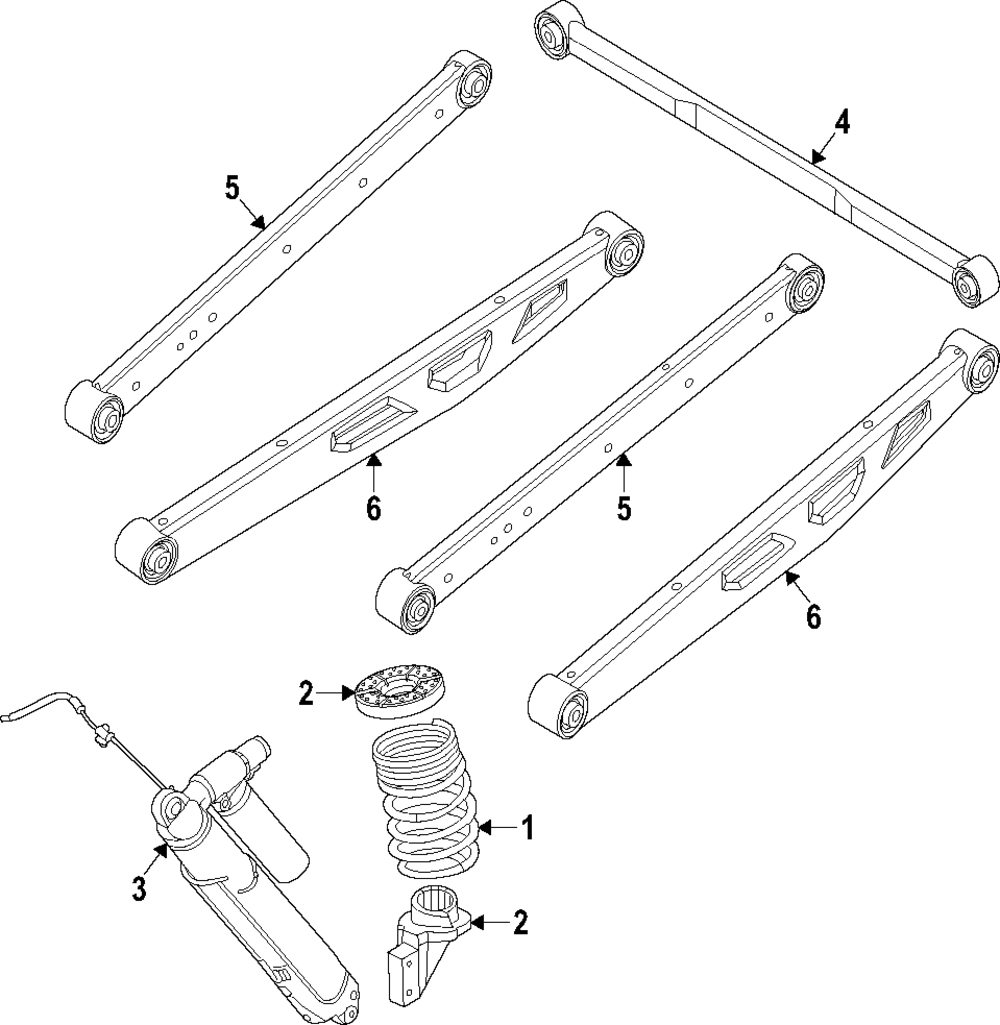 4
5
6
5
6
2
1
3
2