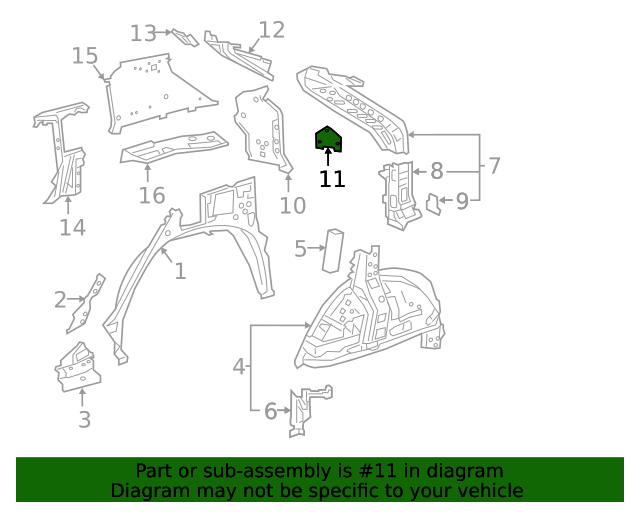 13
12
15
7
8
9
11
10
16
14
1
5
2
4
3
6

Part or sub-assembly is #11 in diagram
Diagram may not be specific to your vehicle