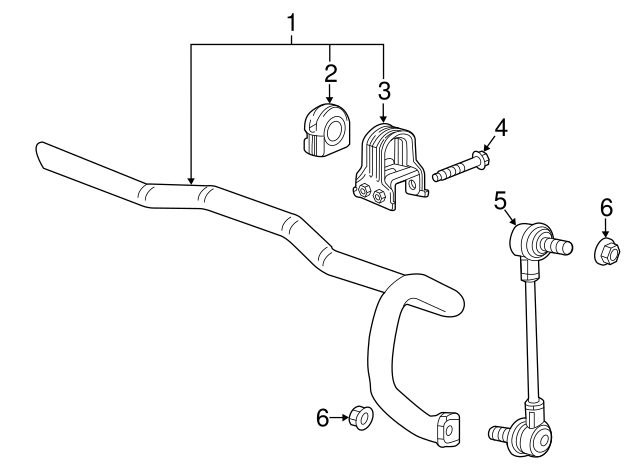 1
2
3
4
5
6
6