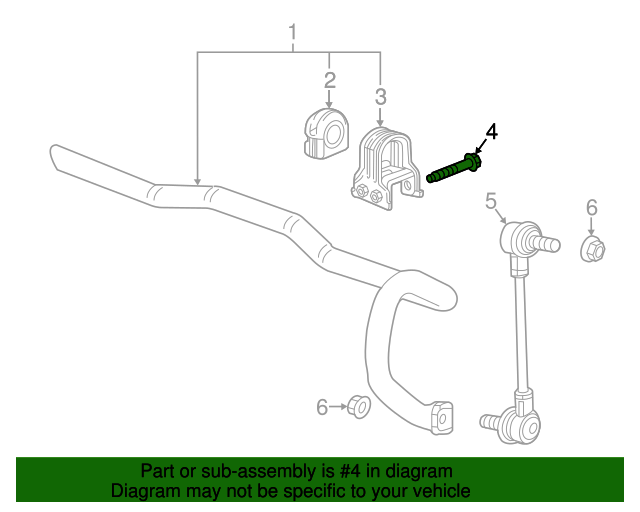 1
2
3
4
5
6
6

Part or sub-assembly is #4 in diagram
Diagram may not be specific to your vehicle