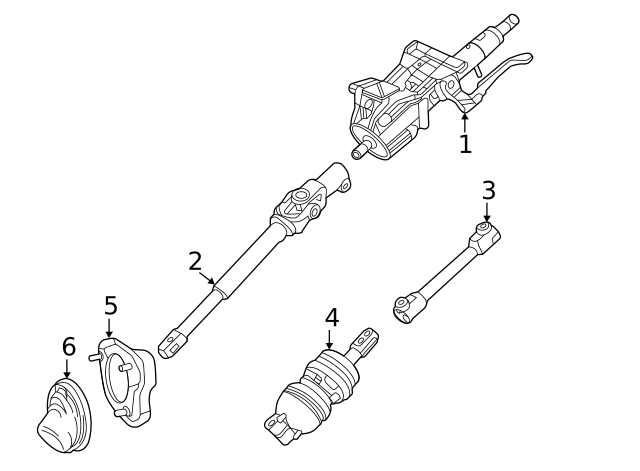 1
3
2
5
4
6