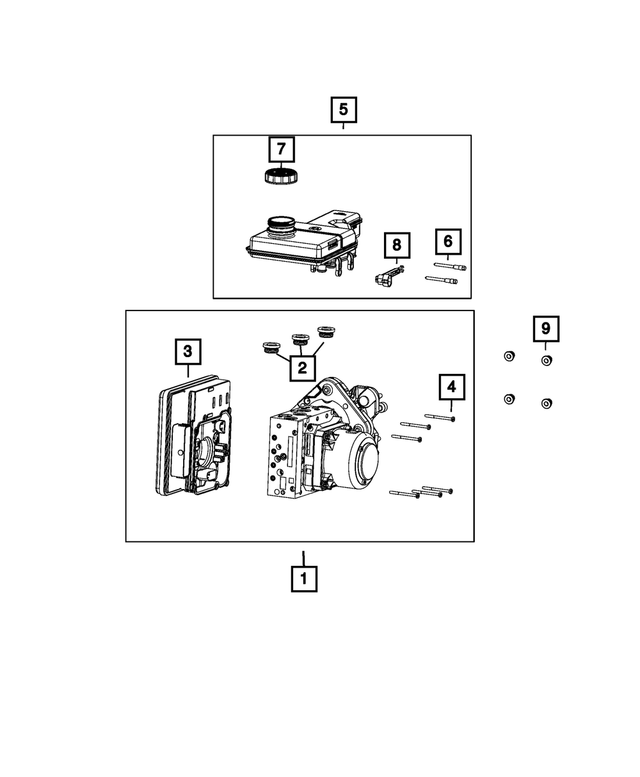 5
7
8
6
9
3
2
4
1