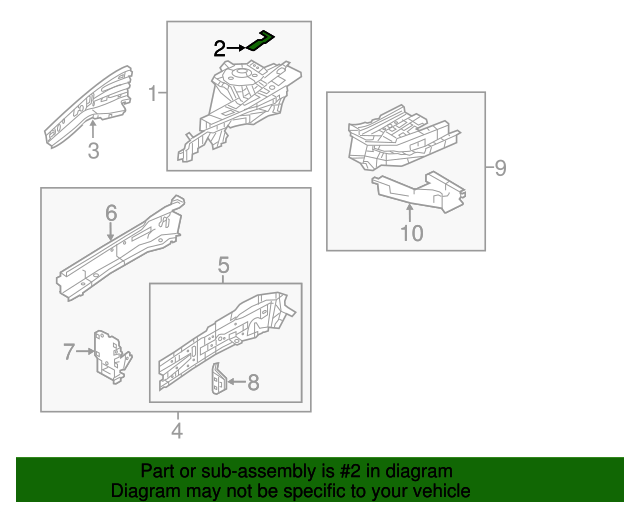 2
1
3
9
10
6
5
7
8
4

Part or sub-assembly is #2 in diagram
Diagram may not be specific to your vehicle