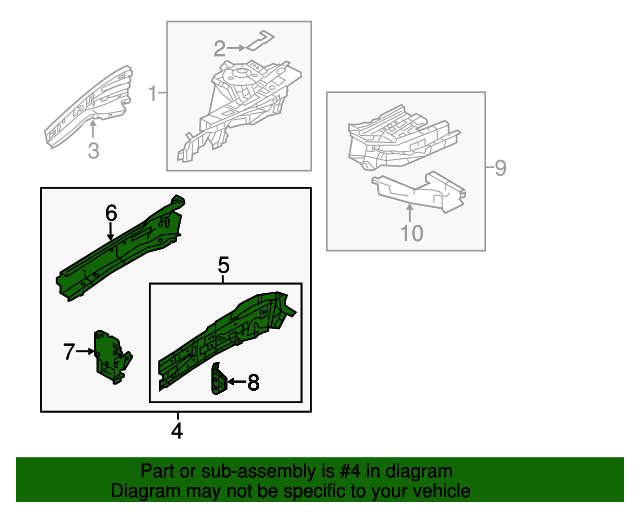 2
1
3
9
10
6
5
7
8
4

Part or sub-assembly is #4 in diagram
Diagram may not be specific to your vehicle