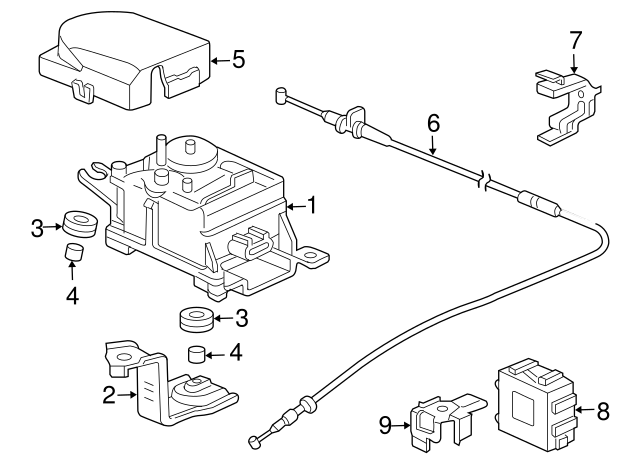 5
7
6
1
3
4
3
4
2
9
8