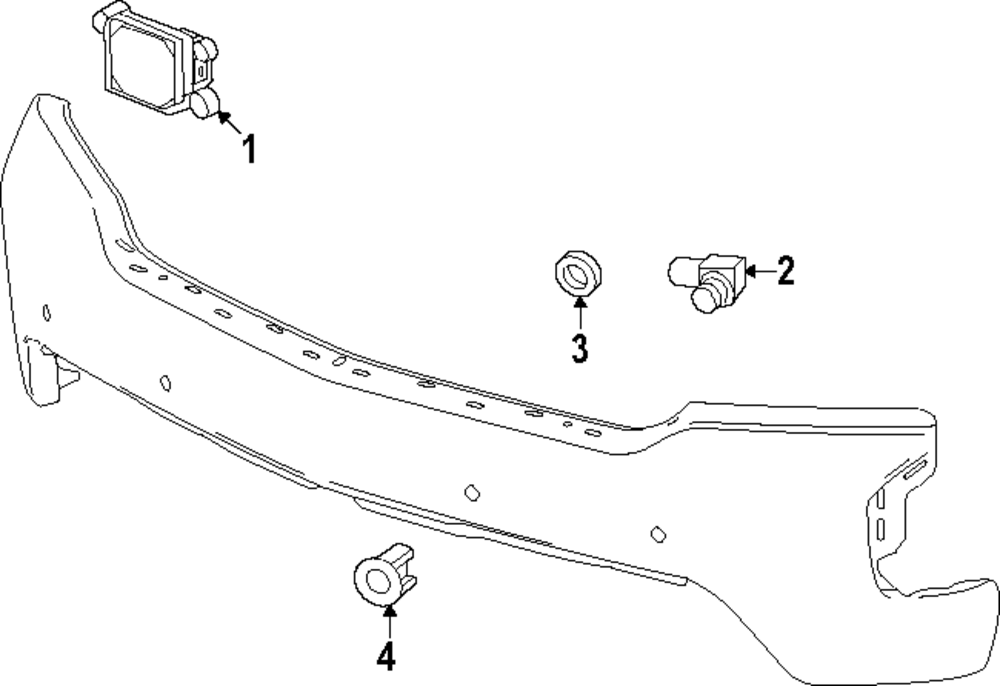 1
2
3
4