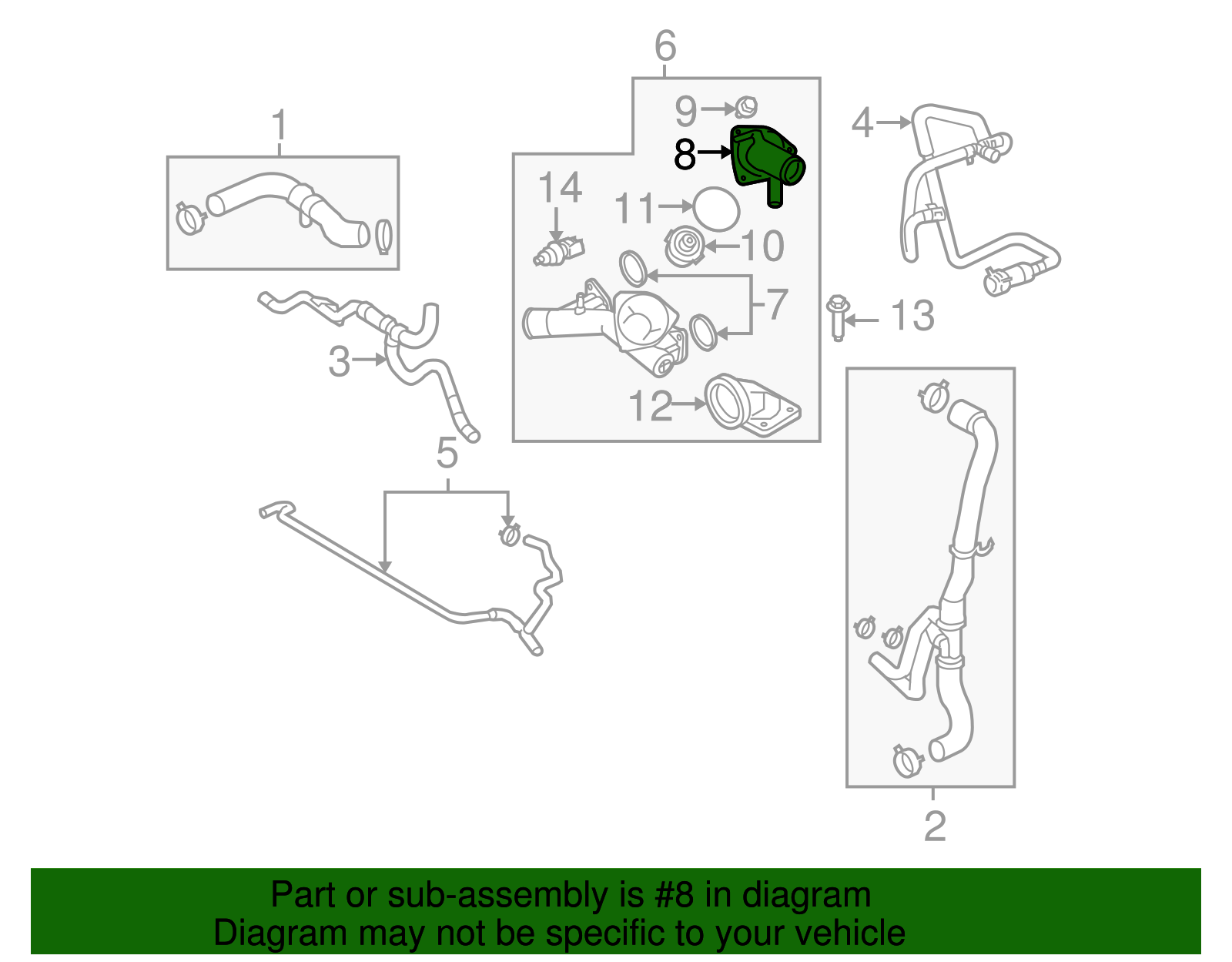 6
1
9
4
8
14
11
10
7
13
3
12
5
2

Part or sub-assembly is #8 in diagram
Diagram may not be specific to your vehicle