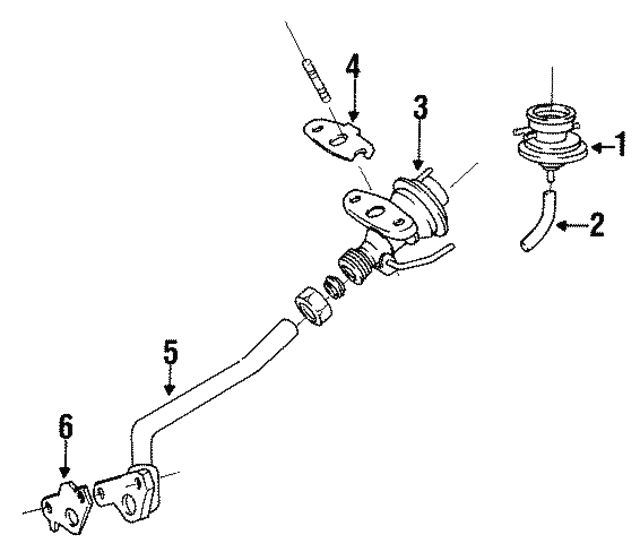 4
3
1
2
5
6