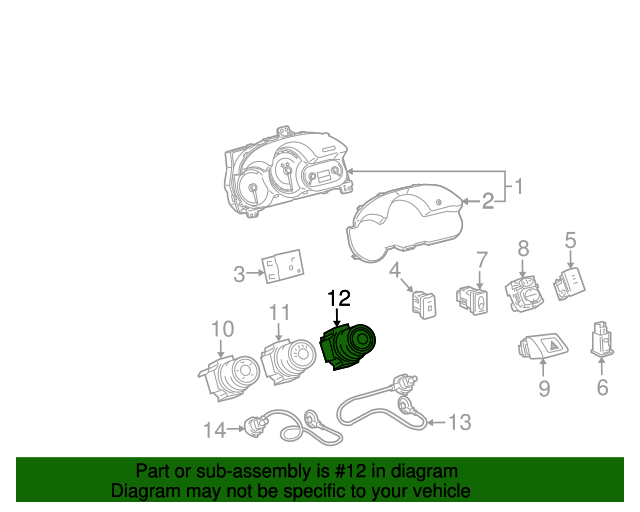 1
2
3
4
7
8
5
12
11
10
9
6
14
13

Part or sub-assembly is #12 in diagram
Diagram may not be specific to your vehicle