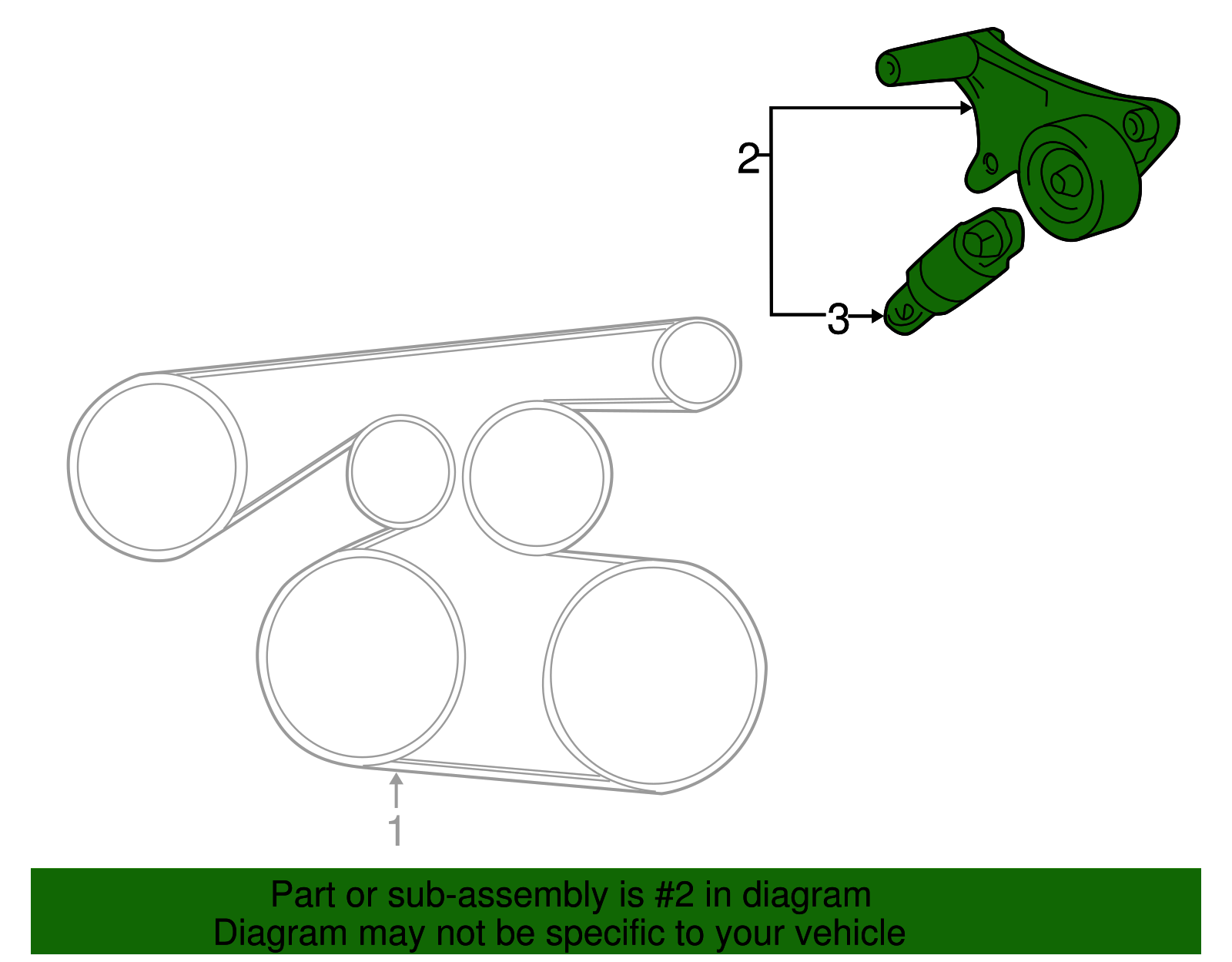 2

3

1

Part or sub-assembly is #2 in diagram
Diagram may not be specific to your vehicle