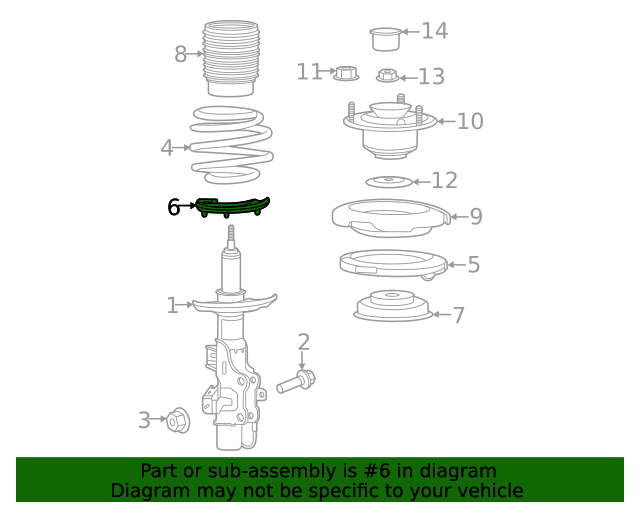 8
14
11
13
10
4
12
6
9
5
1
7
2
3

Part or sub-assembly is #6 in diagram
Diagram may not be specific to your vehicle