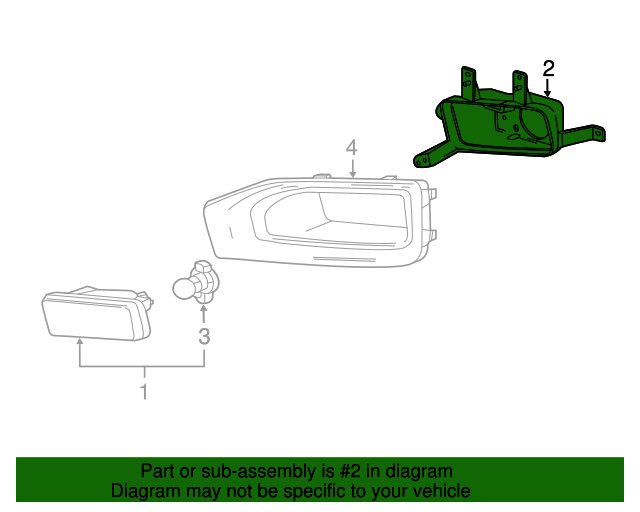 2

4

3

1

Part or sub-assembly is #2 in diagram
Diagram may not be specific to your vehicle