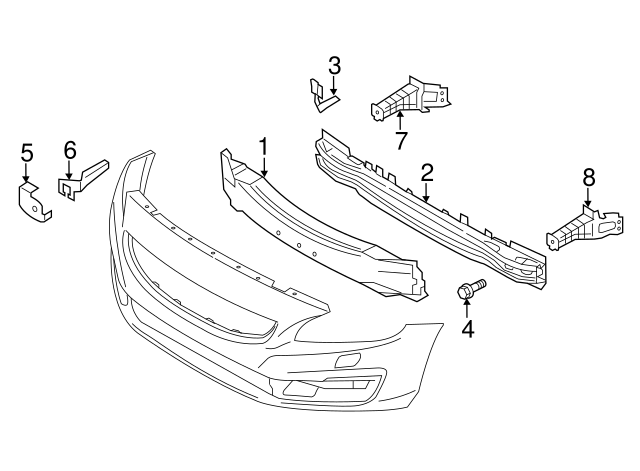 3
7
5
6
1
2
8
4