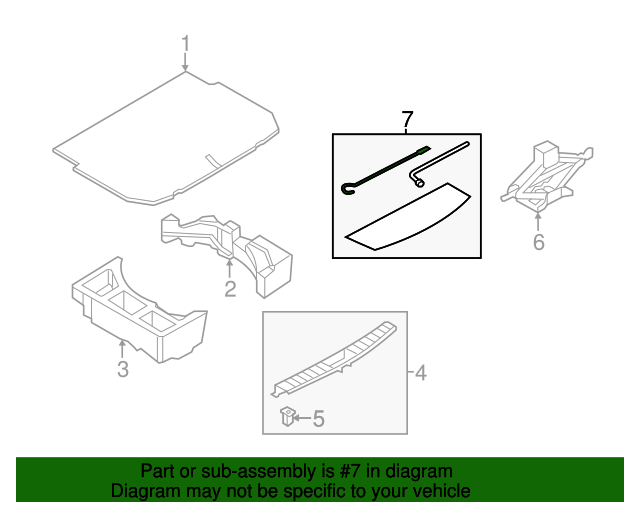 1

7

6

2

3

4

5

Part or sub-assembly is #7 in diagram
Diagram may not be specific to your vehicle