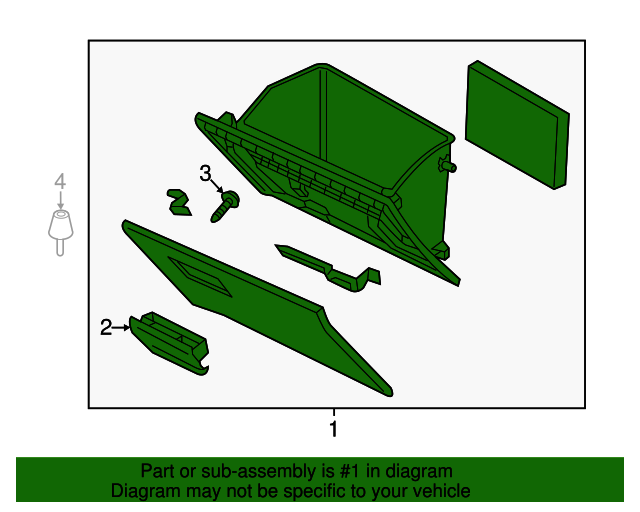 4

3

2

1

Part or sub-assembly is #1 in diagram
Diagram may not be specific to your vehicle