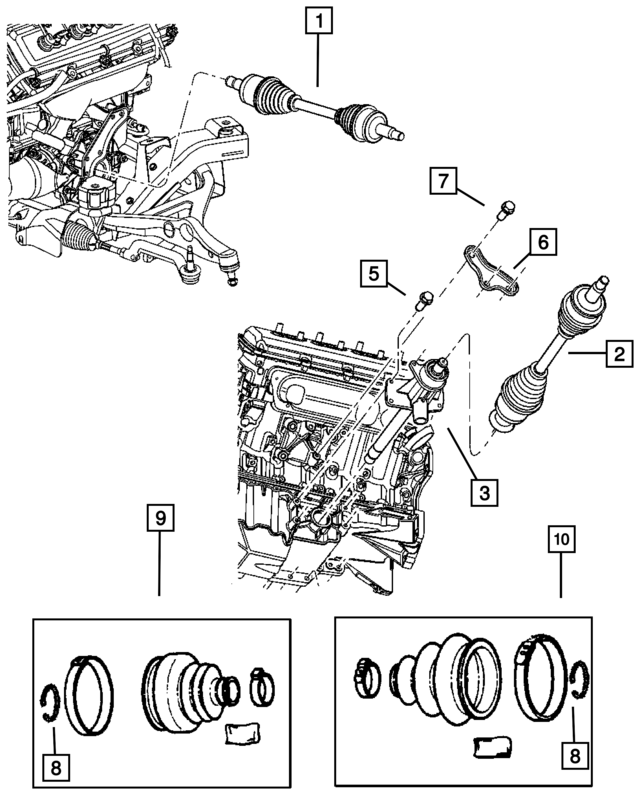 1
7
6
5
2
3
9
10
8
8