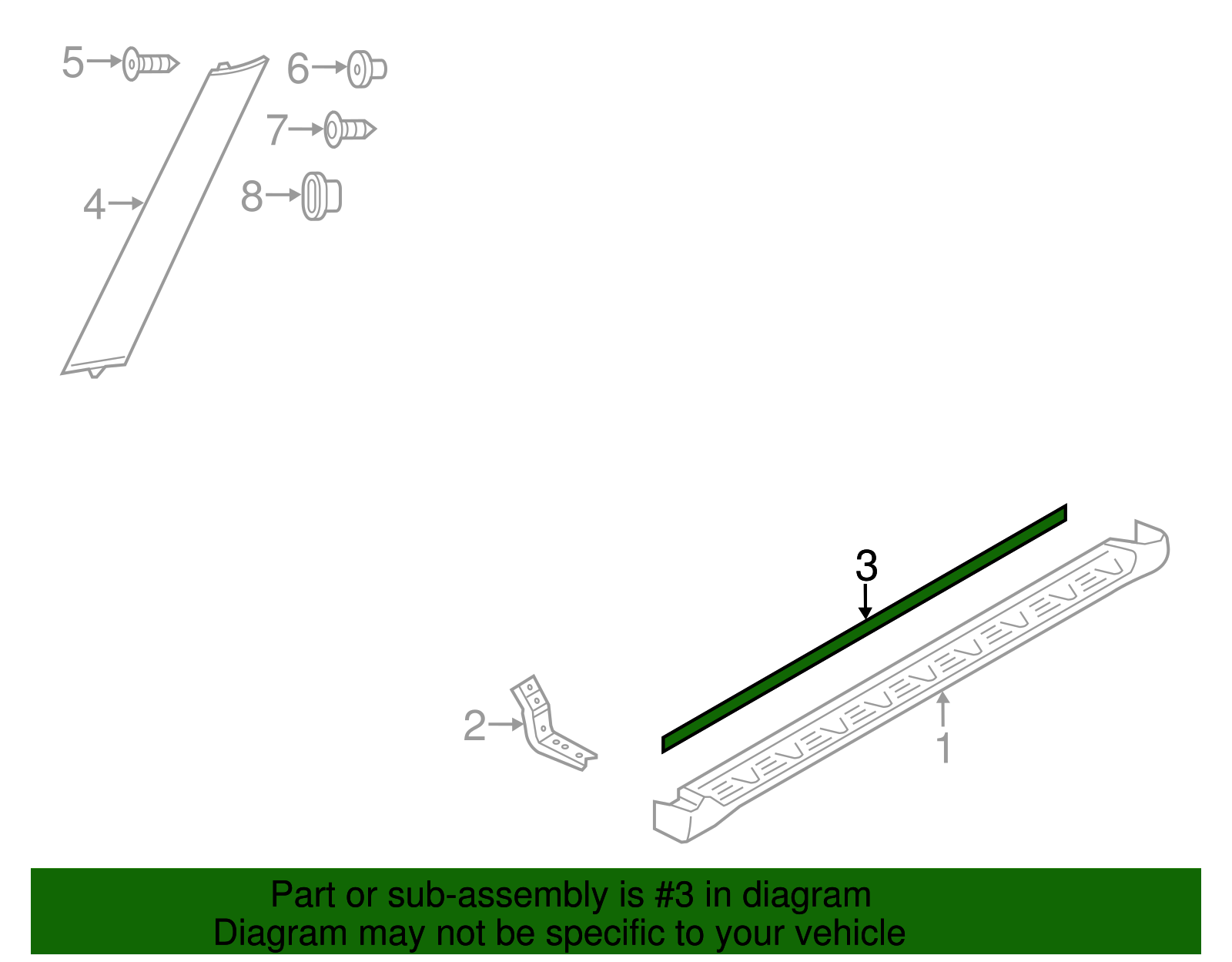 5
6
7
4
8
3
2
1

Part or sub-assembly is #3 in diagram
Diagram may not be specific to your vehicle