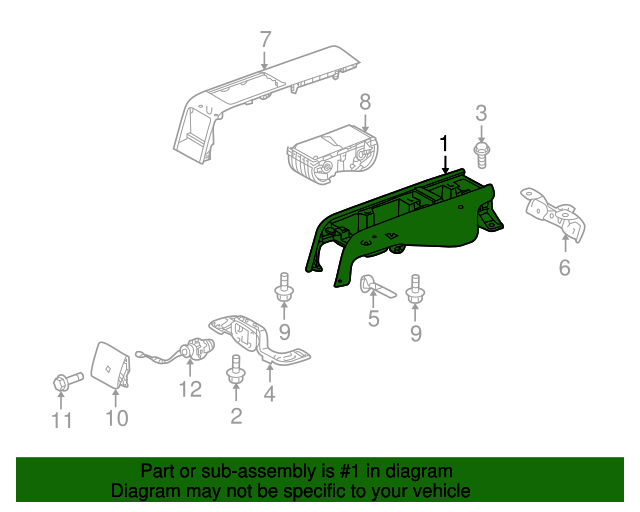 7
8
3
1
6
9
5
9
12
4
2
11
10

Part or sub-assembly is #1 in diagram
Diagram may not be specific to your vehicle