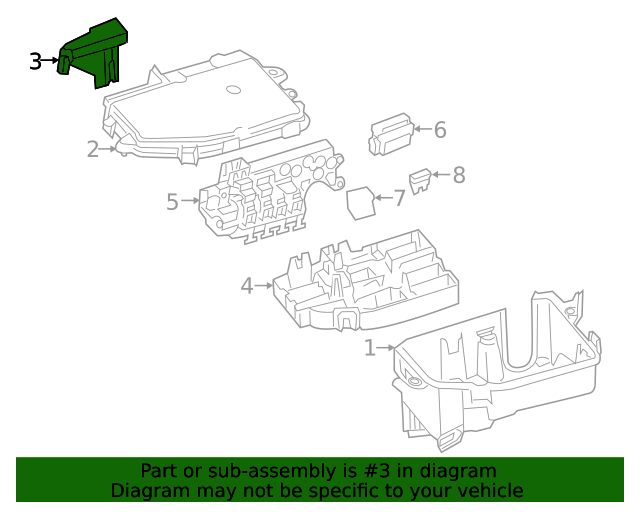 3
2
6
8
5
7
4
1

Part or sub-assembly is #3 in diagram
Diagram may not be specific to your vehicle