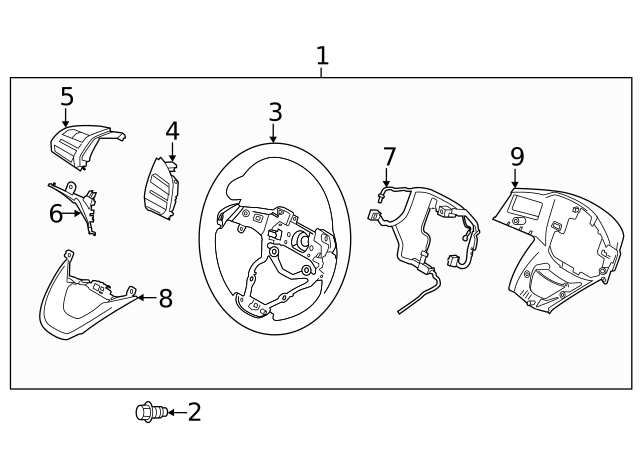 1
5
4
3
7
9
6
8
2