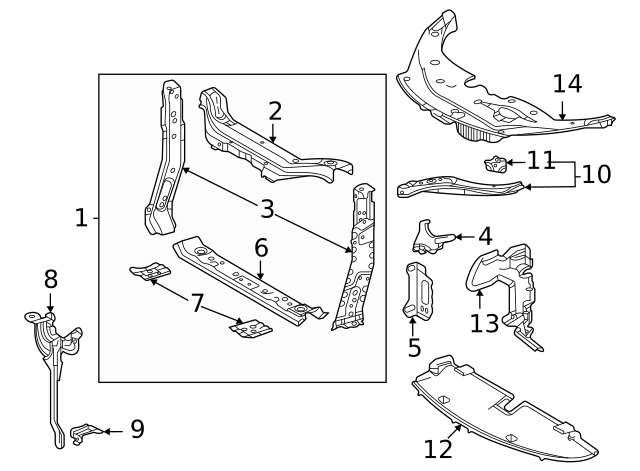 14
2
11
10
1
3
4
6
8
7
13
5
9
12