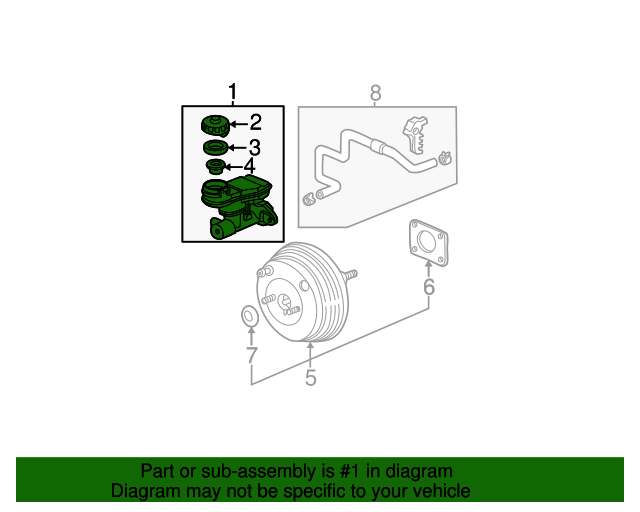 1
2
3
4
8
6
7
5

Part or sub-assembly is #1 in diagram
Diagram may not be specific to your vehicle