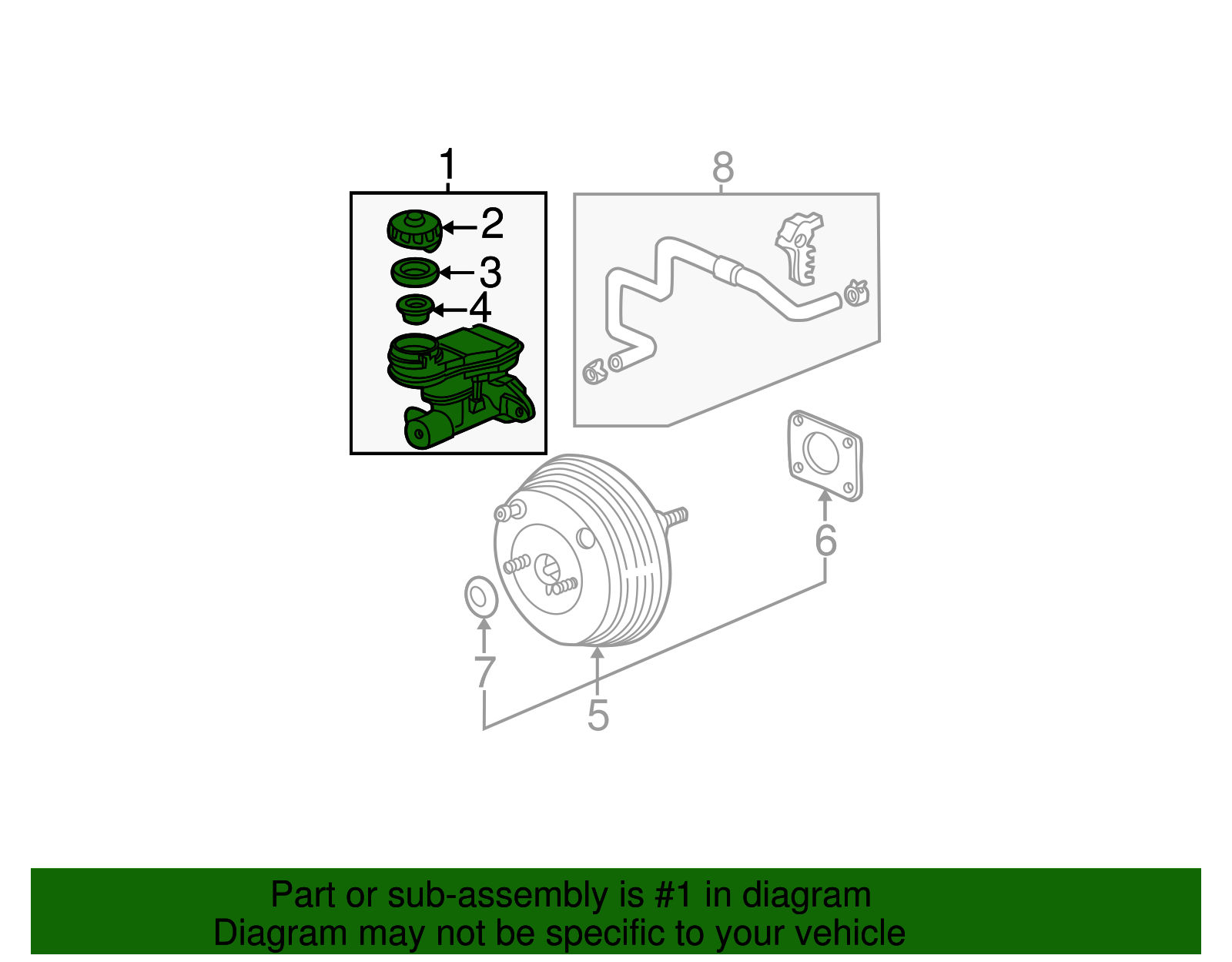 1
2
3
4
8
6
7
5

Part or sub-assembly is #1 in diagram
Diagram may not be specific to your vehicle