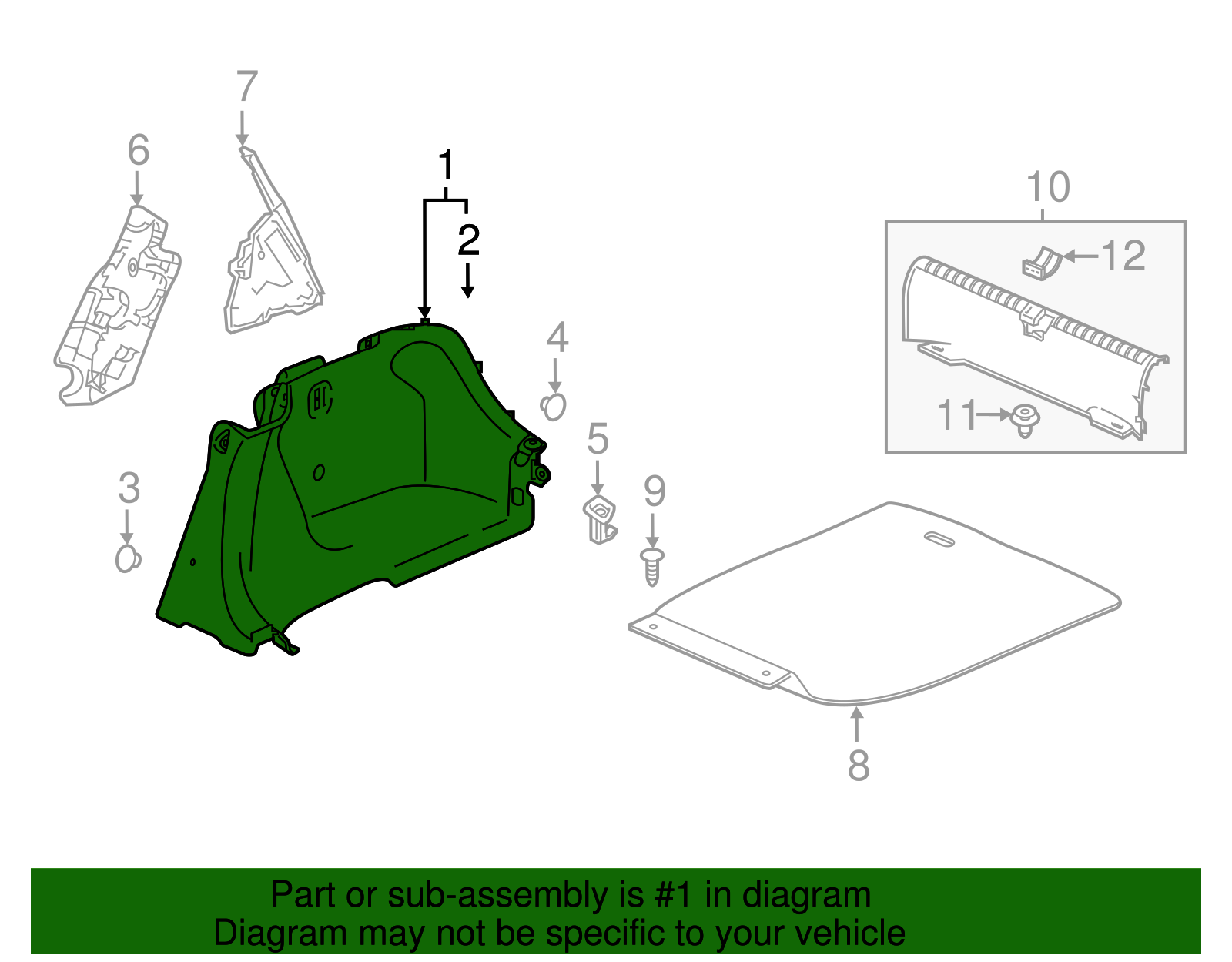 7
6
1
2
10
12
4
11
5
3
9
8

Part or sub-assembly is #1 in diagram
Diagram may not be specific to your vehicle