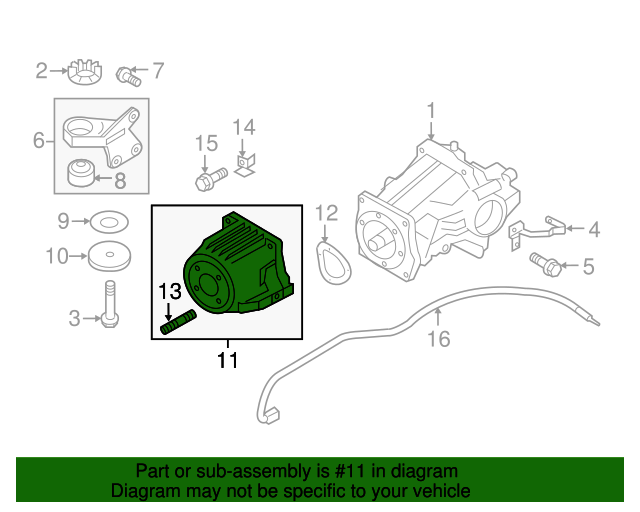 2
7
6
8
15
14
1
9
10
12
4
5
13
3
11
16

Part or sub-assembly is #11 in diagram
Diagram may not be specific to your vehicle