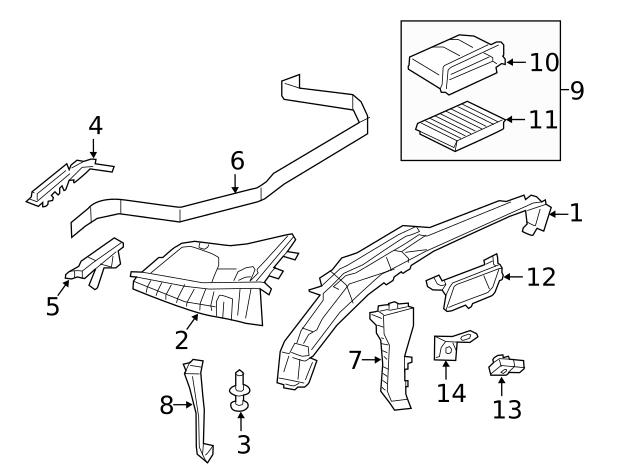 10
9
11
4
6
1
12
5
2
7
14
13
8
3