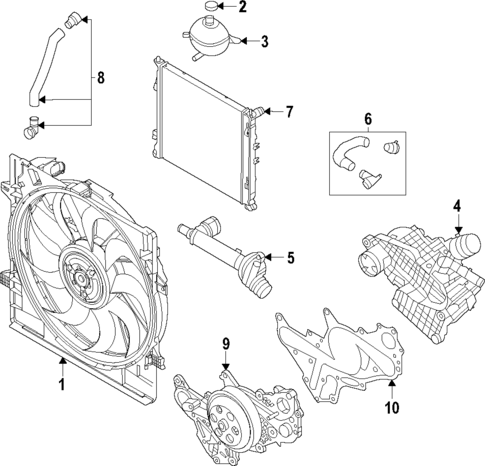 2
3
8
7
6
4
5
1
9
10