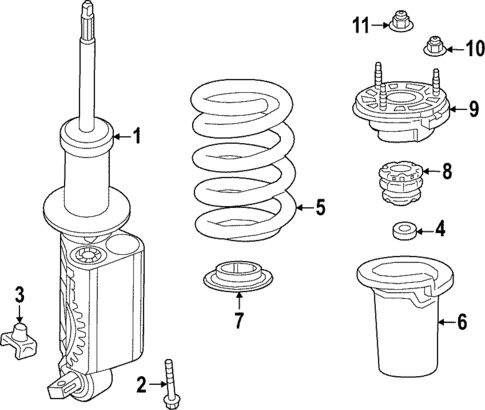 11
10
9
1
8
5
4
3
7
6
2